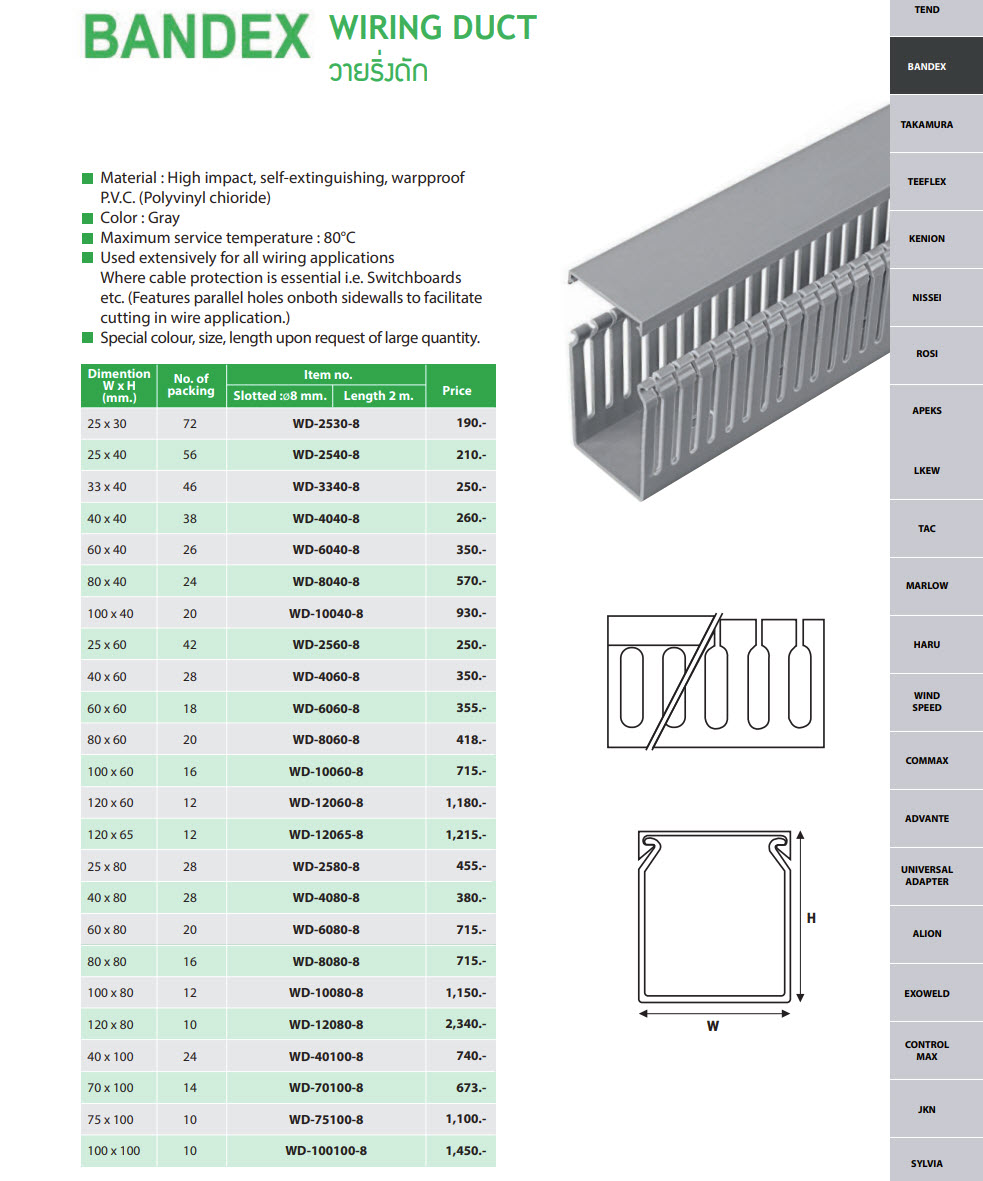 BANDEX WIRING DUCT
วายริ่งดัก

■ Material : High impact, self-extinguishing, warpproof P.V.C. (Polyvinyl chioride)
■ Color : Gray
■ Maximum service temperature : 80°C
■ Used extensively for all wiring applications Where cable protection is essential i.e. Switchboards etc. (Features parallel holes onboth sidewalls to facilitate cutting in wire application.)
■ Special colour, size, length upon request of large quantity.

| Dimention W x H (mm.) | No. of packing | Item no. Slotted :ø8 mm. Length 2 m. | Price |
|---|---|---|---|
| 25 x 30 | 72 | WD-2530-8 | 190.- |
| 25 x 40 | 56 | WD-2540-8 | 210.- |
| 33 x 40 | 46 | WD-3340-8 | 250.- |
| 40 x 40 | 38 | WD-4040-8 | 260.- |
| 60 x 40 | 26 | WD-6040-8 | 350.- |
| 80 x 40 | 24 | WD-8040-8 | 570.- |
| 100 x 40 | 20 | WD-10040-8 | 930.- |
| 25 x 60 | 42 | WD-2560-8 | 250.- |
| 40 x 60 | 28 | WD-4060-8 | 350.- |
| 60 x 60 | 18 | WD-6060-8 | 355.- |
| 80 x 60 | 20 | WD-8060-8 | 418.- |
| 100 x 60 | 16 | WD-10060-8 | 715.- |
| 120 x 60 | 12 | WD-12060-8 | 1,180.- |
| 120 x 65 | 12 | WD-12065-8 | 1,215.- |
| 25 x 80 | 28 | WD-2580-8 | 455.- |
| 40 x 80 | 28 | WD-4080-8 | 380.- |
| 60 x 80 | 20 | WD-6080-8 | 715.- |
| 80 x 80 | 16 | WD-8080-8 | 715.- |
| 100 x 80 | 12 | WD-10080-8 | 1,150.- |
| 120 x 80 | 10 | WD-12080-8 | 2,340.- |
| 40 x 100 | 24 | WD-40100-8 | 740.- |
| 70 x 100 | 14 | WD-70100-8 | 673.- |
| 75 x 100 | 10 | WD-75100-8 | 1,100.- |
| 100 x 100 | 10 | WD-100100-8 | 1,450.- |

H
W

TEND
BANDEX
TAKAMURA
TEEFLEX
KENION
NISSEI
ROSI
APEKS
LKEW
TAC
MARLOW
HARU
WIND SPEED
COMMAX
ADVANTE
UNIVERSAL ADAPTER
ALION
EXOWELD
CONTROL MAX
JKN
SYLVIA